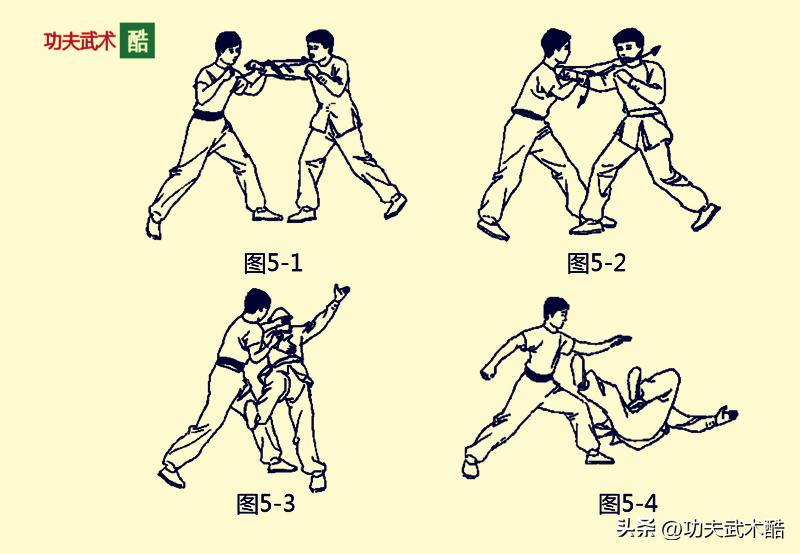 功夫武术 酷

图5-1

图5-2

图5-3

图5-4

头条 @功夫武术酷