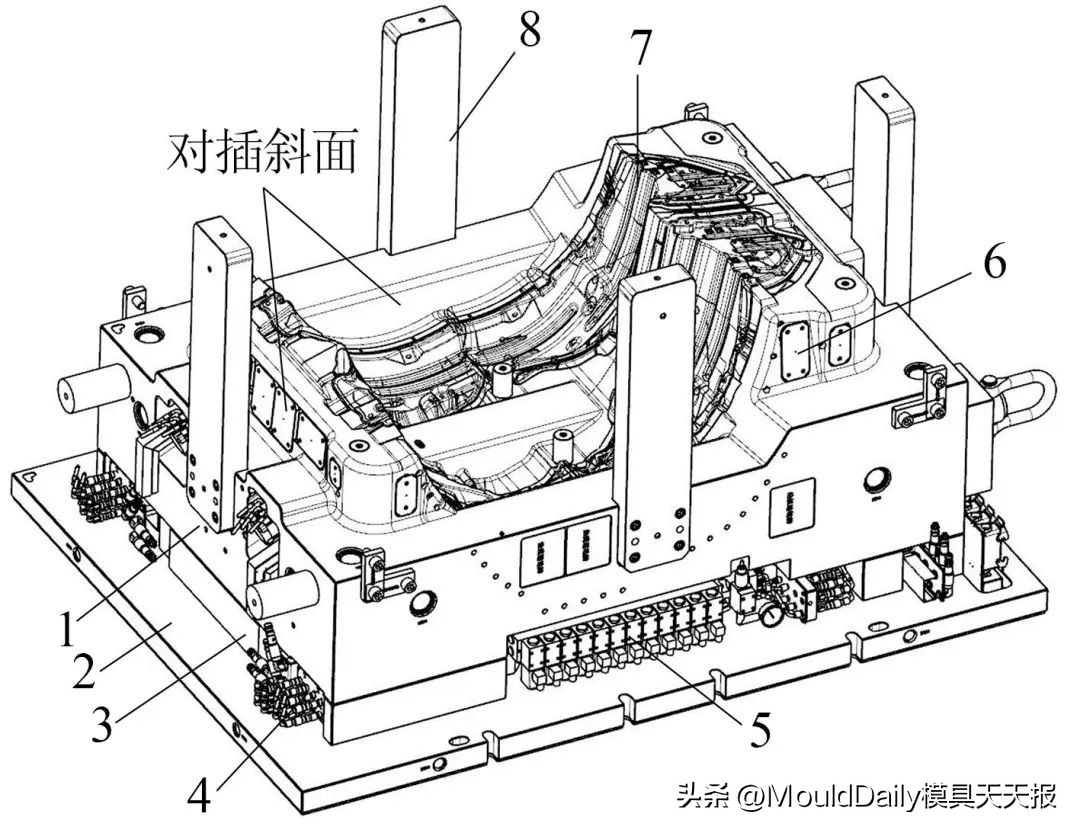 8
7
对插斜面
6
1
2
3
4
5
头条 @MouldDaily模具天天报