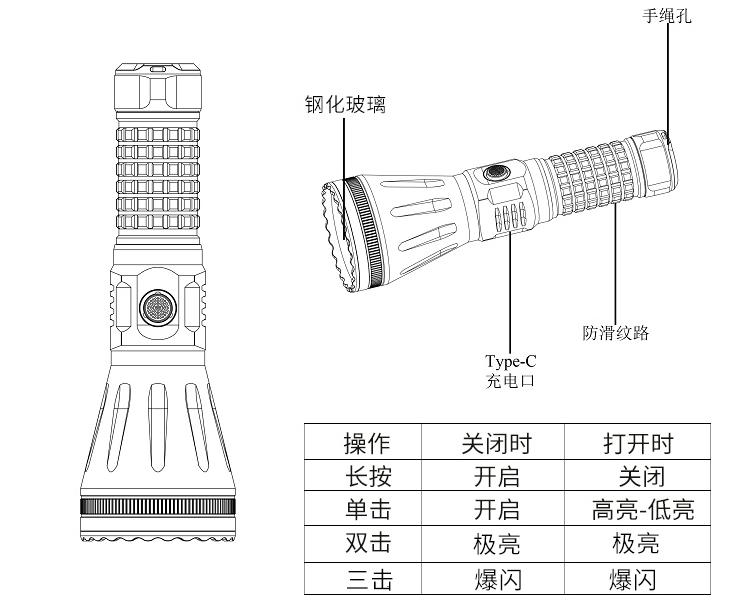 手绳孔

钢化玻璃

防滑纹路

Type-C
充电口

| 操作 | 关闭时 | 打开时 |
|---|---|---|
| 长按 | 开启 | 关闭 |
| 单击 | 开启 | 高亮-低亮 |
| 双击 | 极亮 | 极亮 |
| 三击 | 爆闪 | 爆闪 |