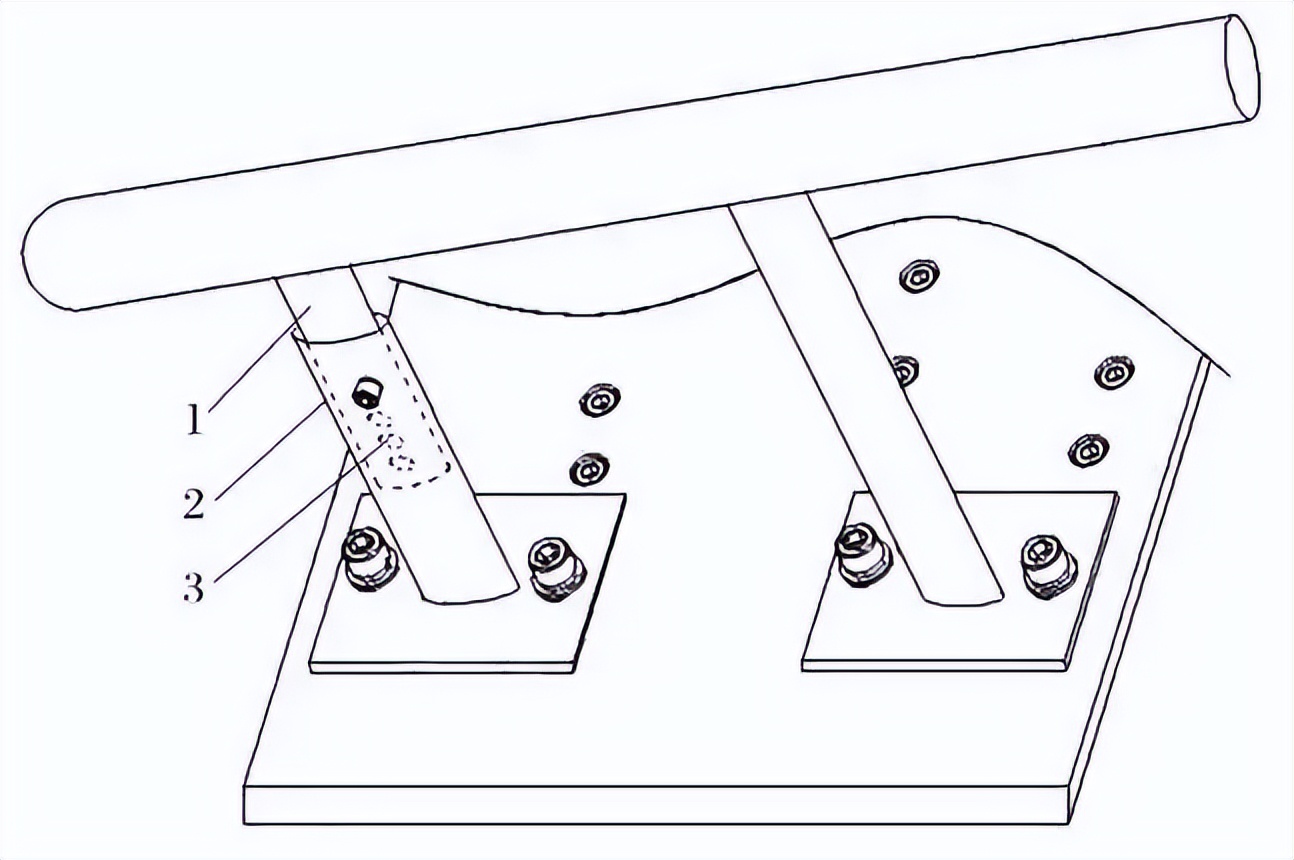 1
2
3