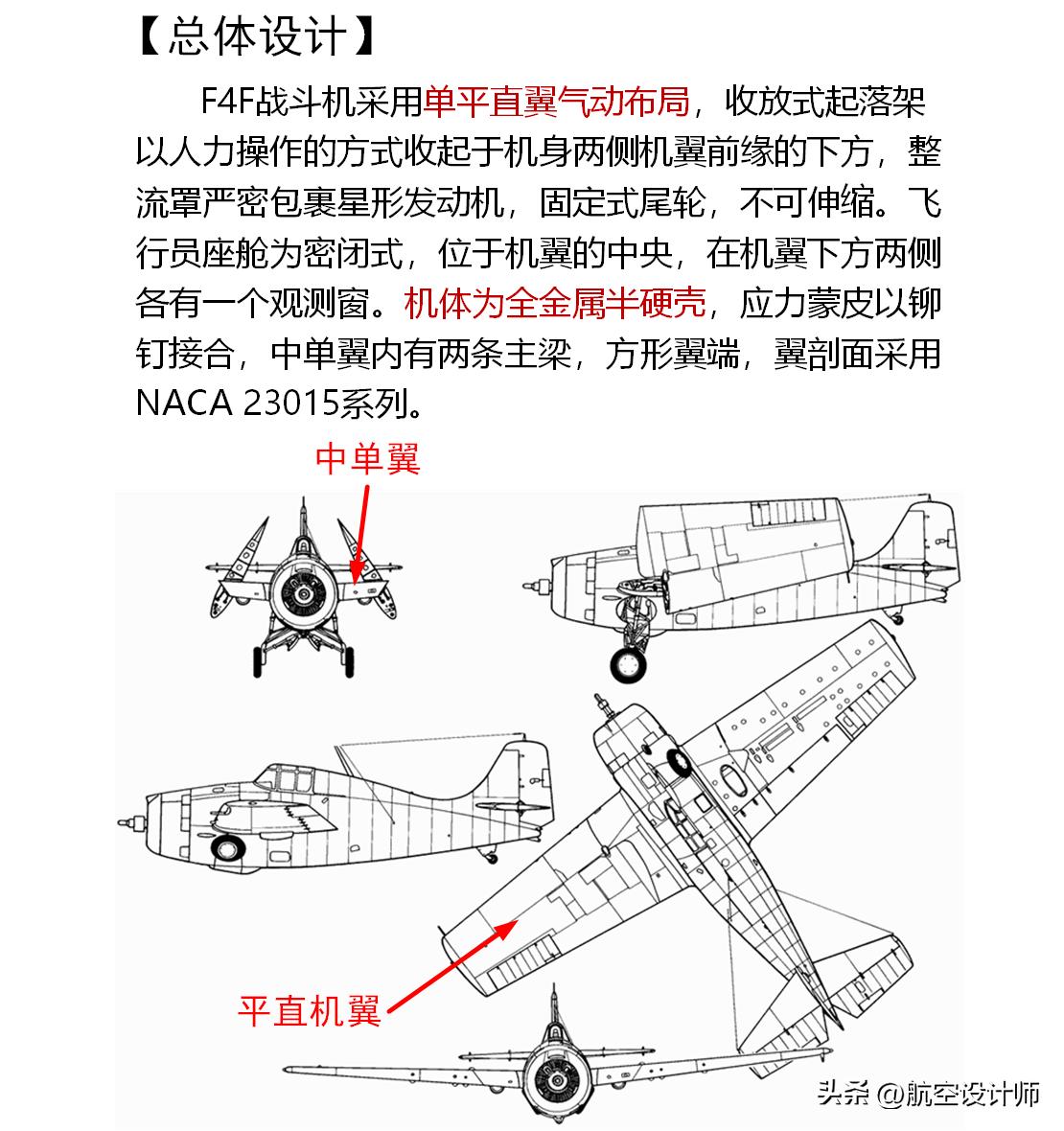 【总体设计】

F4F战斗机采用单平直翼气动布局，收放式起落架以人力操作的方式收起于机身两侧机翼前缘的下方，整流罩严密包裹星形发动机，固定式尾轮，不可伸缩。飞行员座舱为密闭式，位于机翼的中央，在机翼下方两侧各有一个观测窗。机体为全金属半硬壳，应力蒙皮以铆钉接合，中单翼内有两条主梁，方形翼端，翼剖面采用NACA 23015系列。

中单翼

平直机翼

头条 @航空设计师