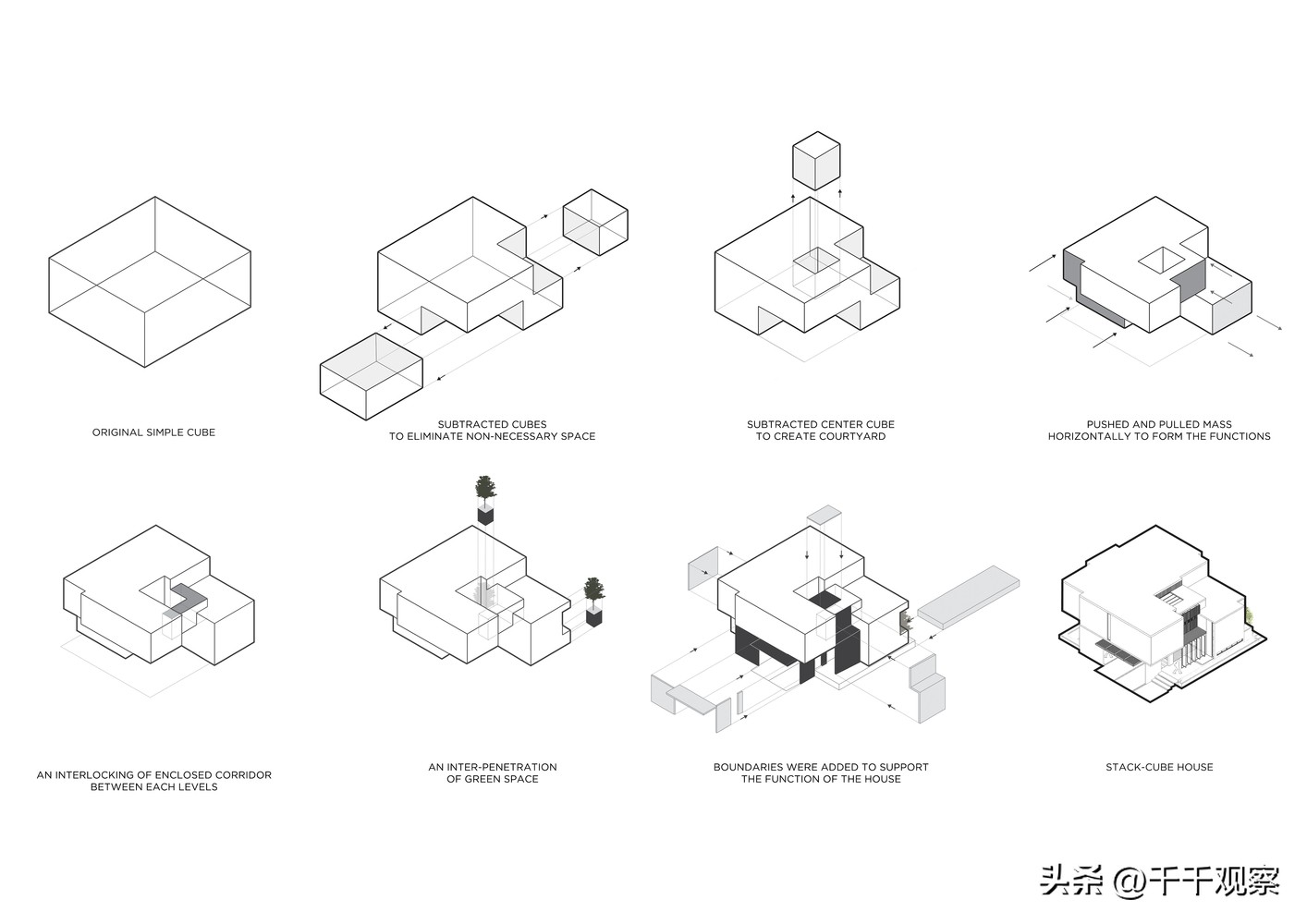 ORIGINAL SIMPLE CUBE

SUBTRACTED CUBES
TO ELIMINATE NON-NECESSARY SPACE

SUBTRACTED CENTER CUBE
TO CREATE COURTYARD

PUSHED AND PULLED MASS
HORIZONTALLY TO FORM THE FUNCTIONS

AN INTERLOCKING OF ENCLOSED CORRIDOR
BETWEEN EACH LEVELS

AN INTER-PENETRATION
OF GREEN SPACE

BOUNDARIES WERE ADDED TO SUPPORT
THE FUNCTION OF THE HOUSE

STACK-CUBE HOUSE

头条 @千千观察