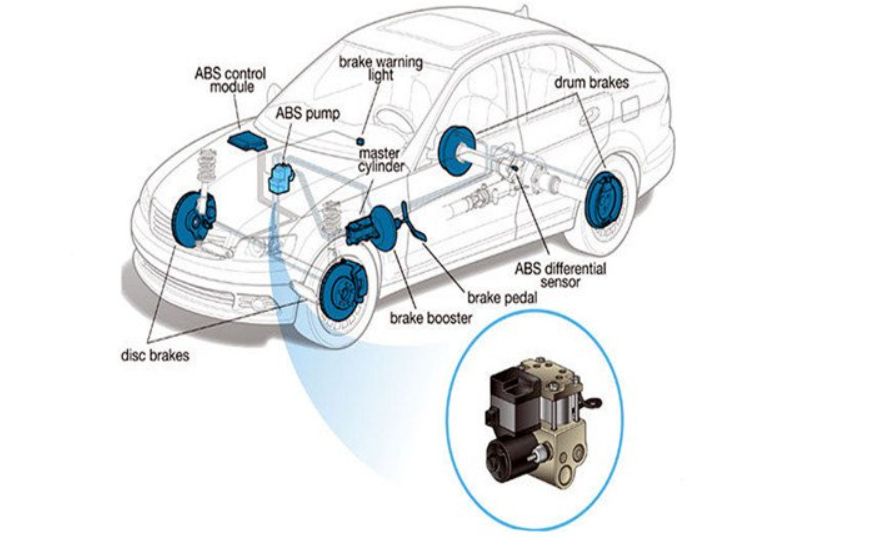 ABS control module

brake warning light

ABS pump

master cylinder

drum brakes

ABS differential sensor

brake pedal

brake booster

disc brakes