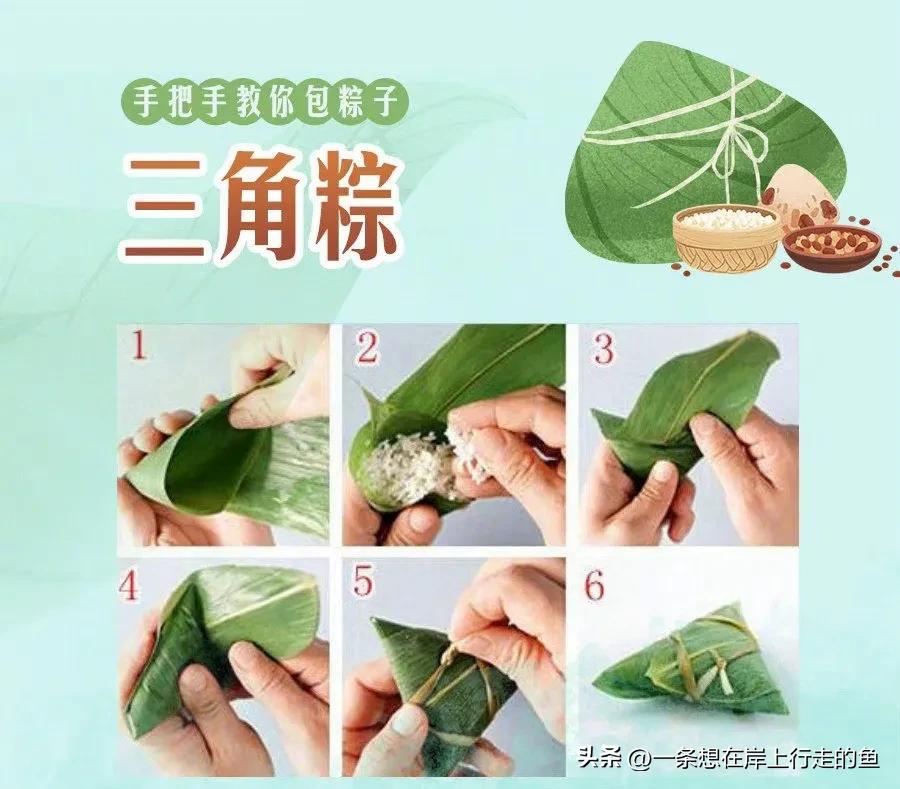 手把手教你包粽子

三角粽

1

2

3

4

5

6

头条 @一条想在岸上行走的鱼