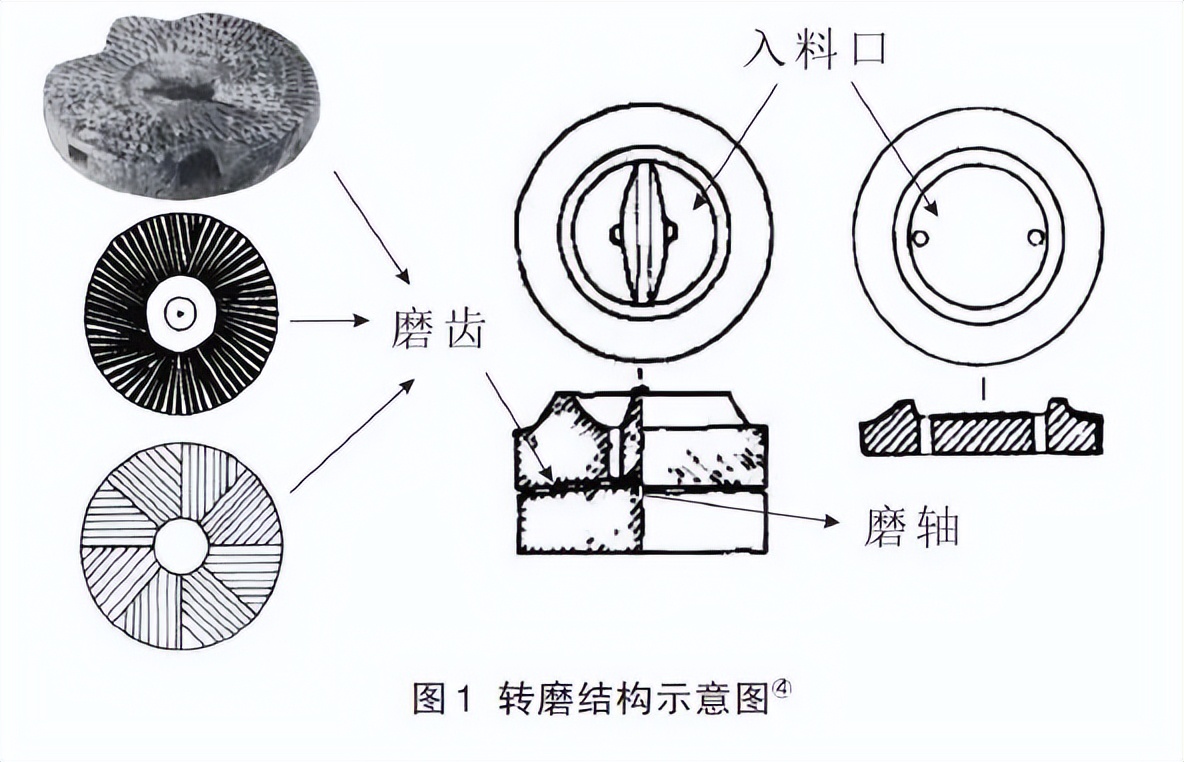 入料口

磨齿

磨轴

图1 转磨结构示意图④