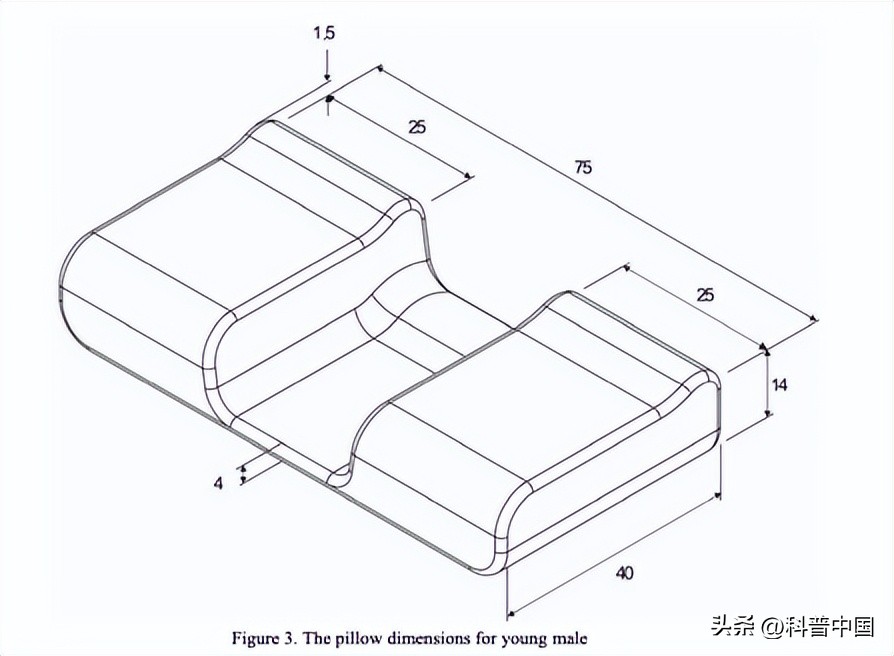 1.5

25

75

25

14

4

40

Figure 3. The pillow dimensions for young male

头条 @科普中国