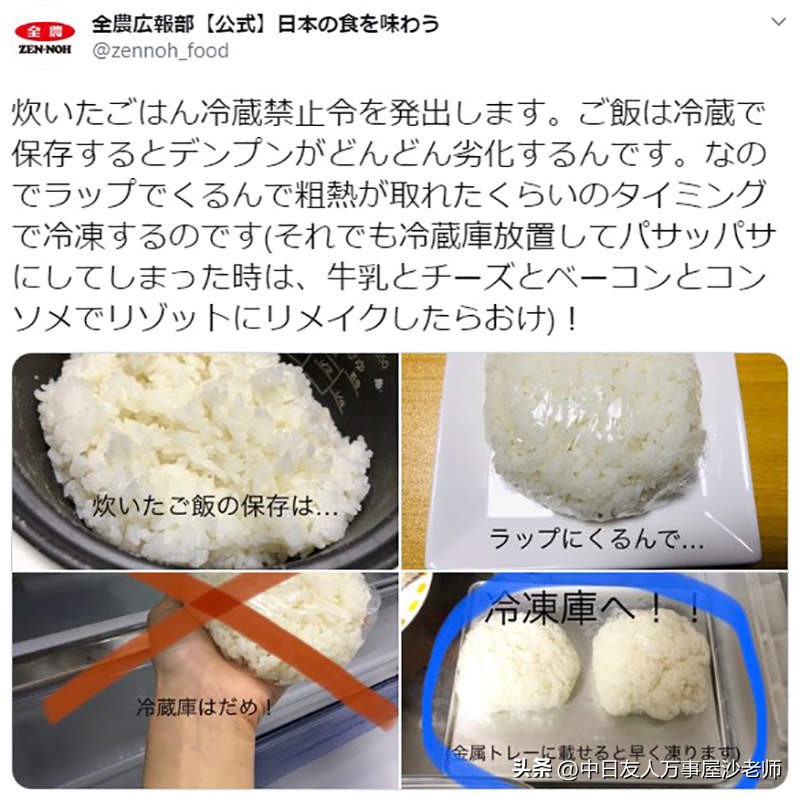 全農
ZEN-NOH

全農広報部【公式】日本の食を味わう
@zennoh_food

炊いたごはん冷蔵禁止令を発出します。ご飯は冷蔵で保存するとデンプンがどんどん劣化するんです。なのでラップでくるんで粗熱が取れたくらいのタイミングで冷凍するのです(それでも冷蔵庫放置してパサッパサにしてしまった時は、牛乳とチーズとベーコンとコンソメでリゾットにリメイクしたらおけ)！

炊いたご飯の保存は…

ラップにくるんで…

冷蔵庫はだめ！

冷凍庫へ！！

金属トレーに載せると早く凍ります)

头条 @中日友人万事屋沙老师