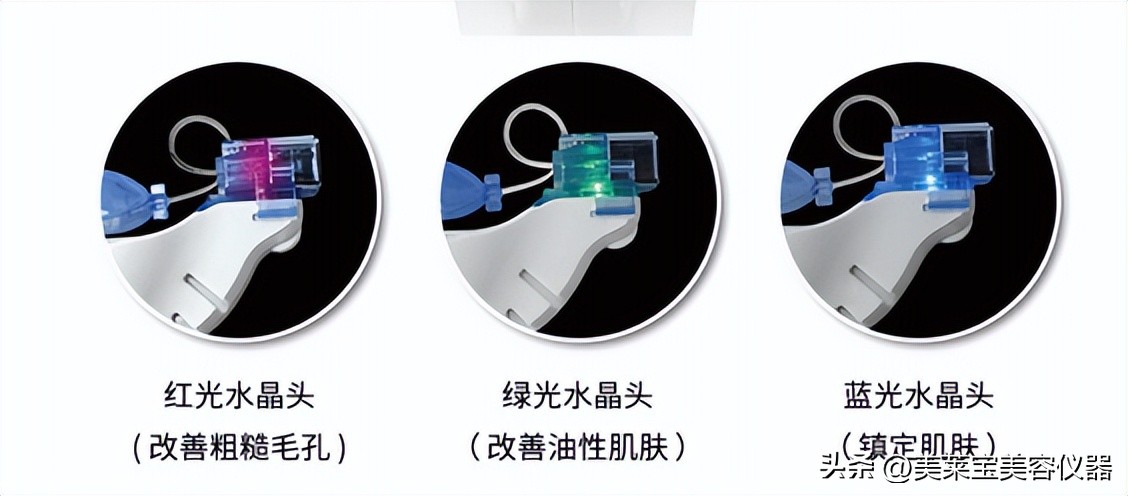 红光水晶头
（改善粗糙毛孔）

绿光水晶头
（改善油性肌肤）

蓝光水晶头
（镇定肌肤）

头条 @美莱宝美容仪器