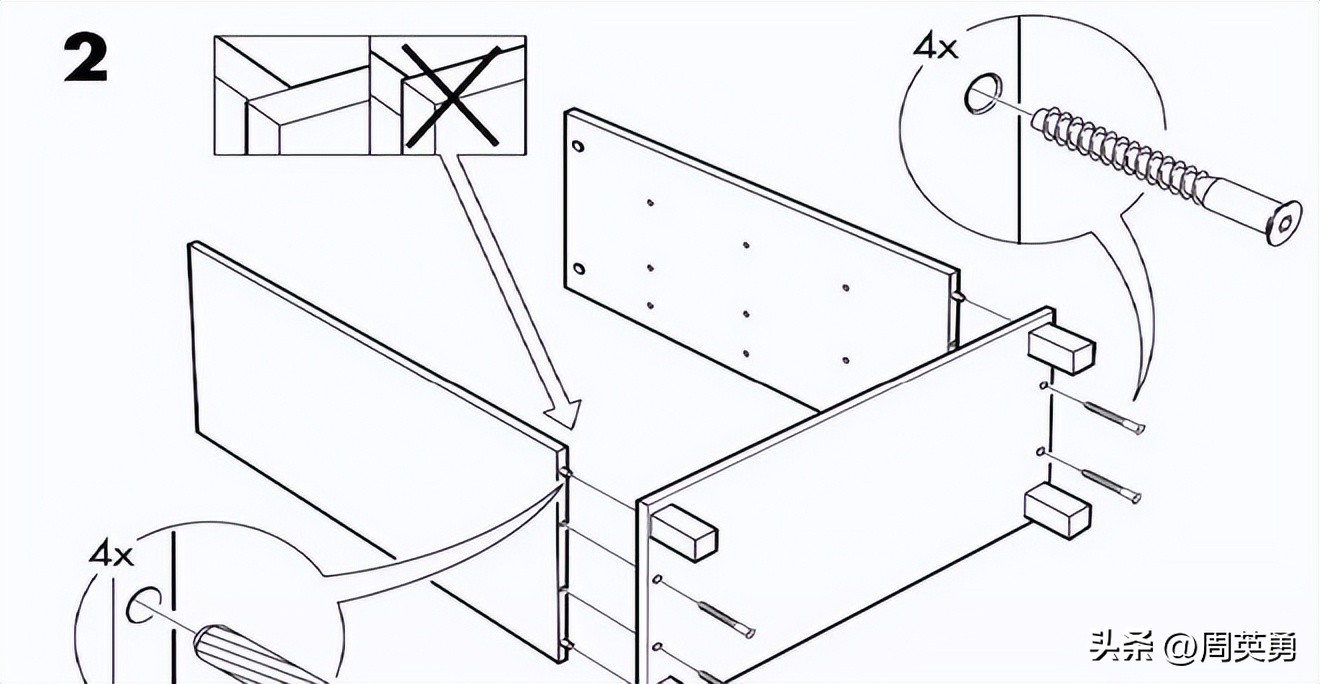 2

4x

4x

头条 @周英勇