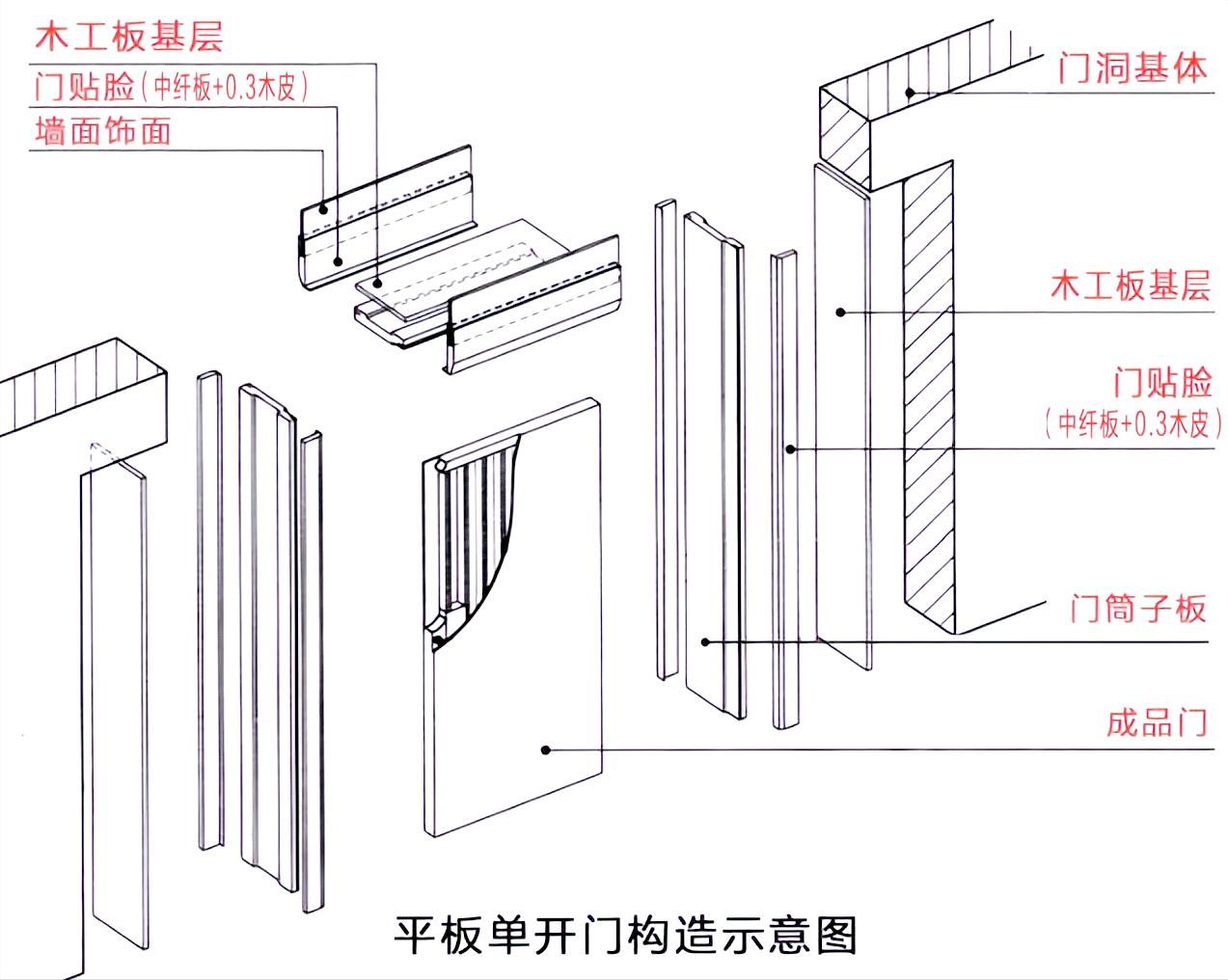 木工板基层
门贴脸（中纤板+0.3木皮）
墙面饰面
门洞基体
木工板基层
门贴脸
（中纤板+0.3木皮）
门筒子板
成品门
平板单开门构造示意图