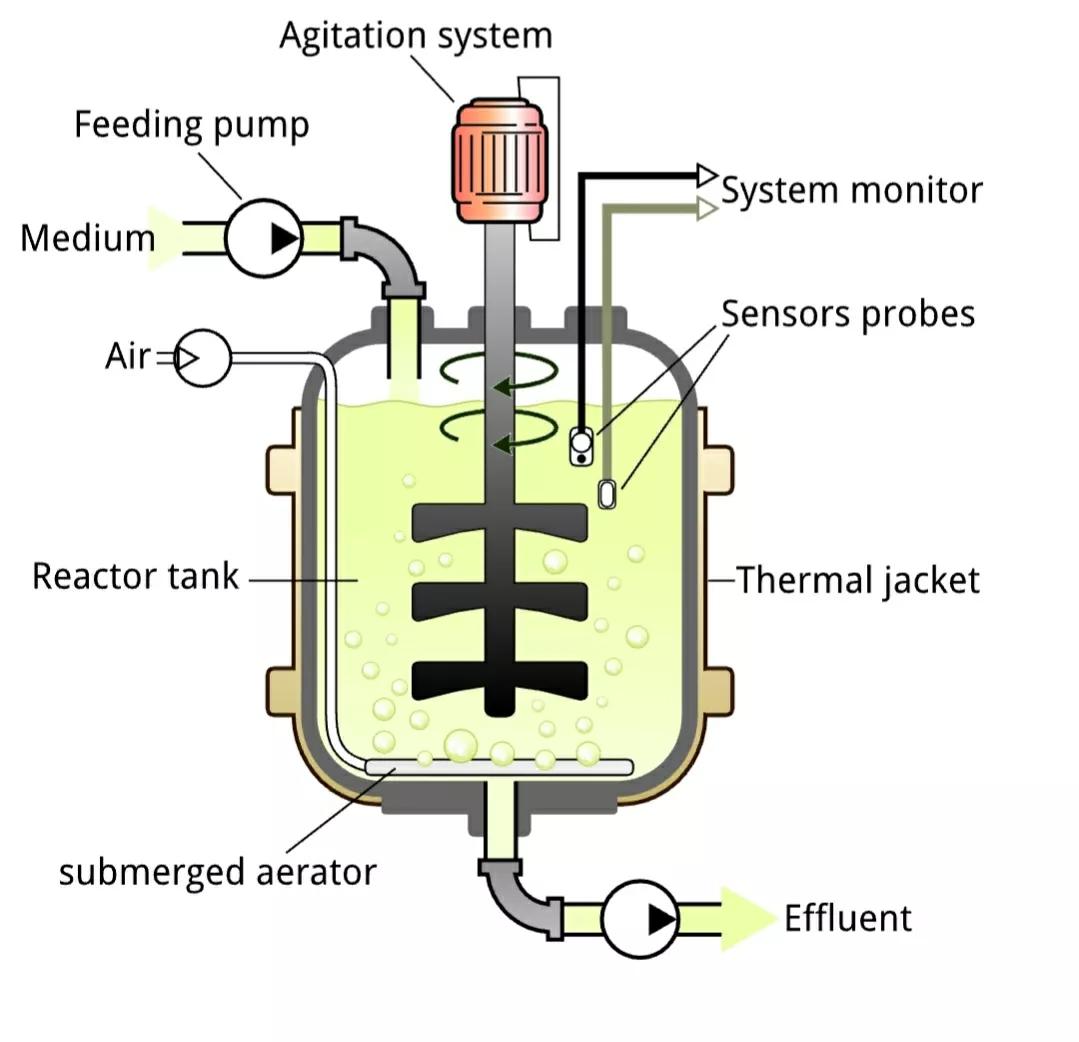 Agitation system
Feeding pump
Medium
System monitor
Sensors probes
Air
Reactor tank
Thermal jacket
submerged aerator
Effluent