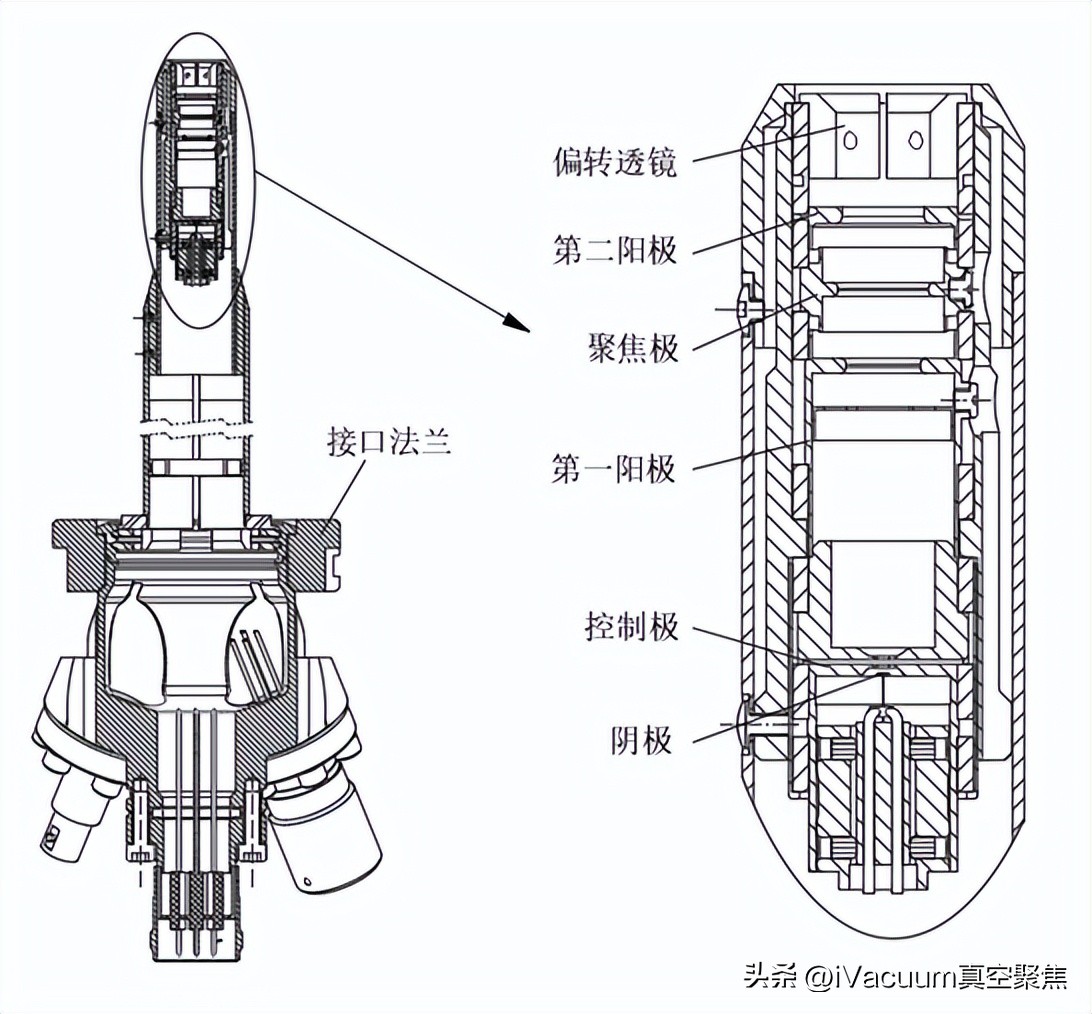 接口法兰

偏转透镜

第二阳极

聚焦极

第一阳极

控制极

阴极

头条 @iVacuum真空聚焦