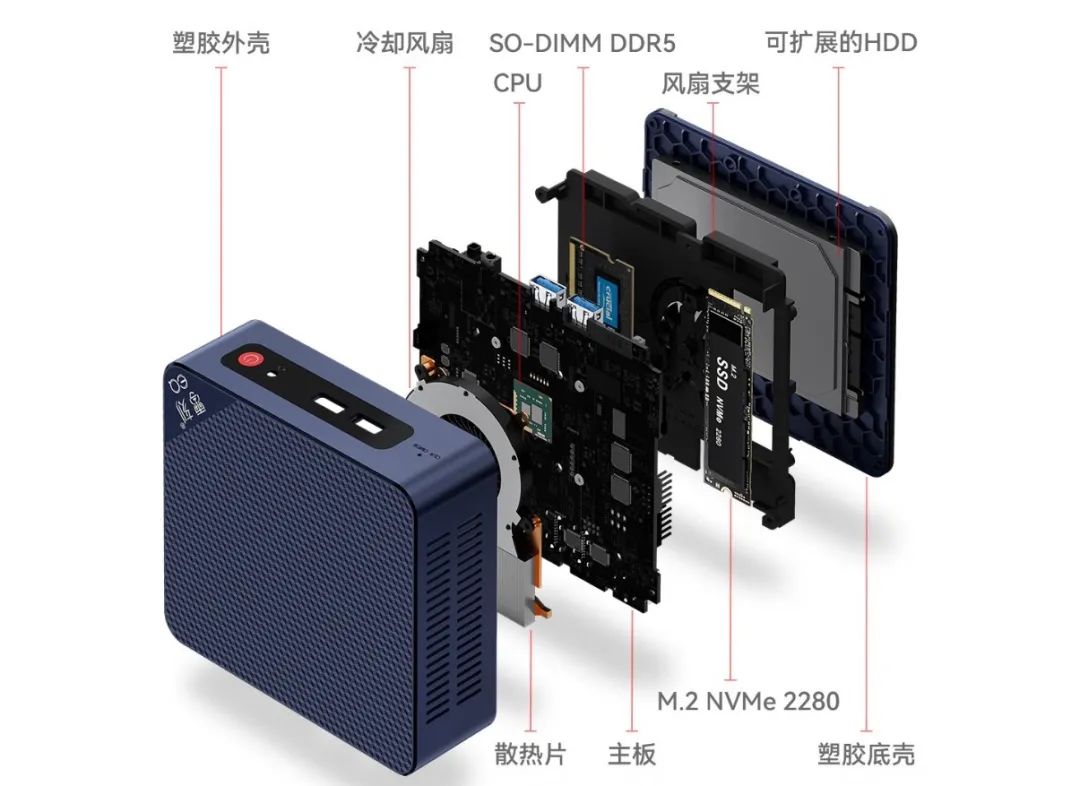 塑胶外壳
冷却风扇
SO-DIMM DDR5
可扩展的HDD
CPU
风扇支架
crucial
M.2
SSD NVMe
2280
M.2 NVMe 2280
散热片
主板
塑胶底壳