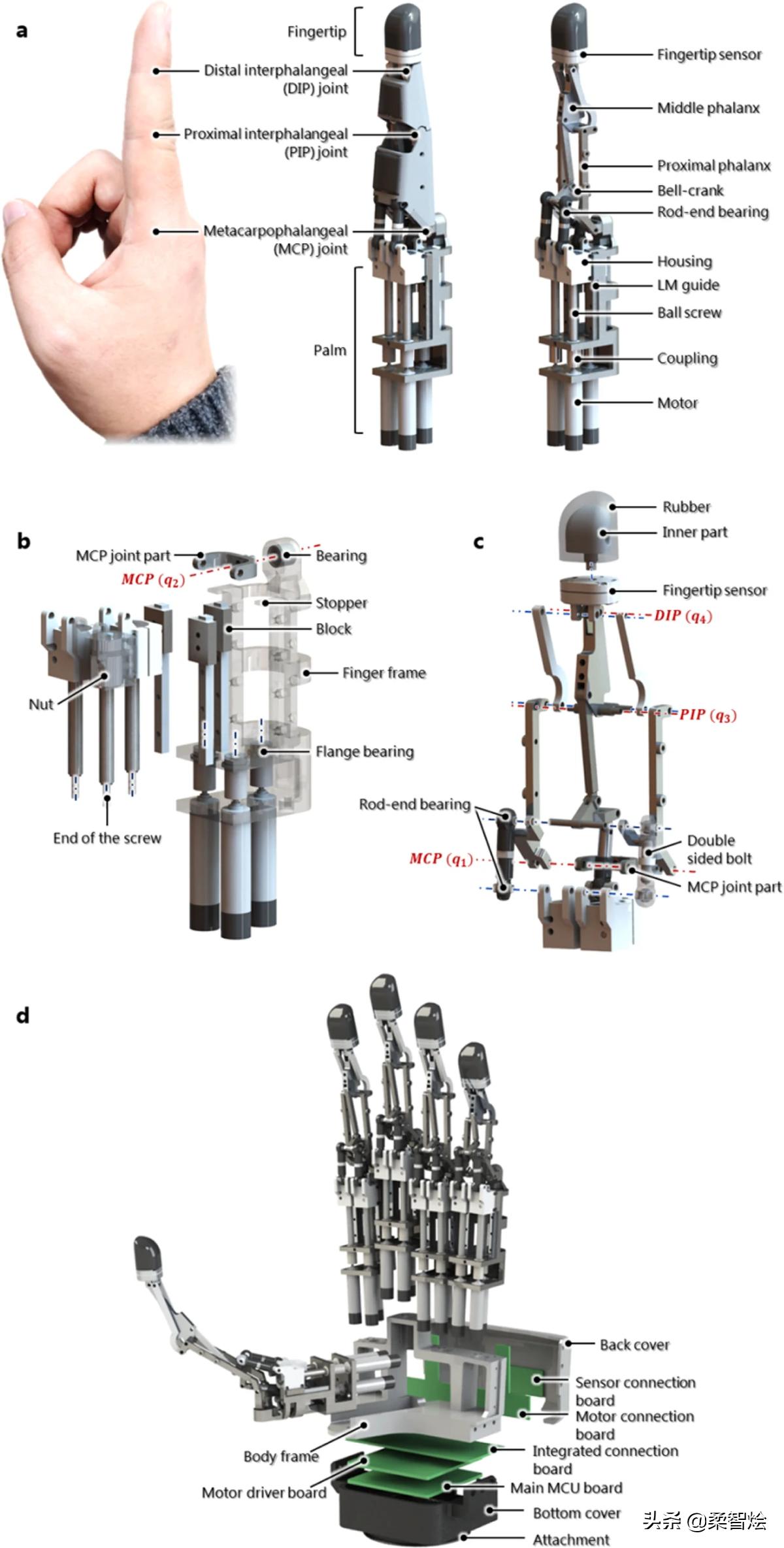 a

Fingertip
Distal interphalangeal (DIP) joint
Proximal interphalangeal (PIP) joint
Metacarpophalangeal (MCP) joint
Palm

Fingertip sensor
Middle phalanx
Proximal phalanx
Bell-crank
Rod-end bearing
Housing
LM guide
Ball screw
Coupling
Motor

b

MCP joint part
$MCP\ (q_2)$
Bearing
Stopper
Block
Finger frame
Nut
Flange bearing
End of the screw

c

Rubber
Inner part
Fingertip sensor
$DIP\ (q_4)$
$PIP\ (q_3)$
Rod-end bearing
$MCP\ (q_1)$
Double sided bolt
MCP joint part

d

Back cover
Sensor connection board
Motor connection board
Integrated connection board
Body frame
Motor driver board
Main MCU board
Bottom cover
Attachment

头条 @柔智烩