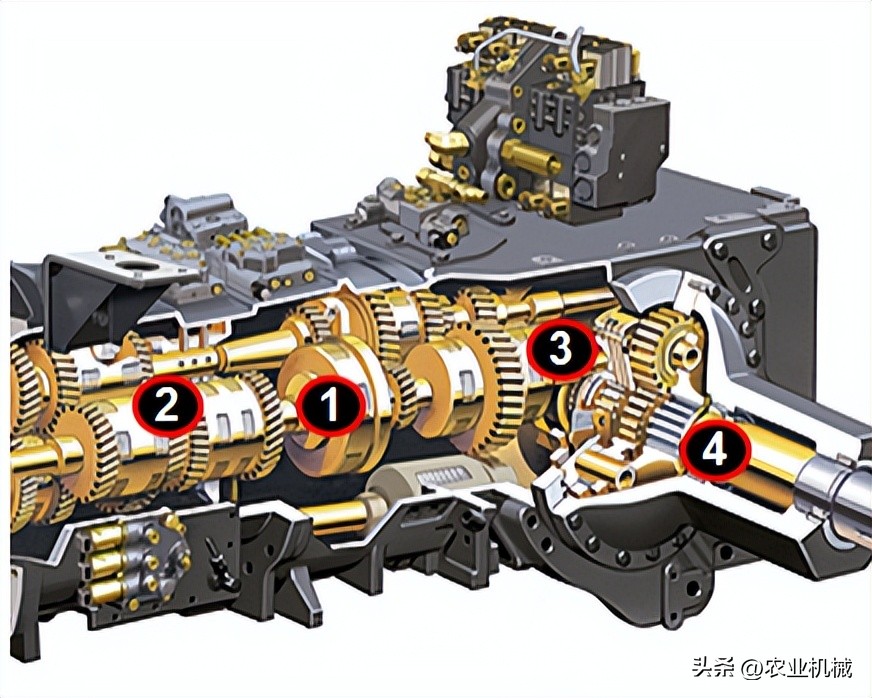 2
1
3
4
头条 @农业机械