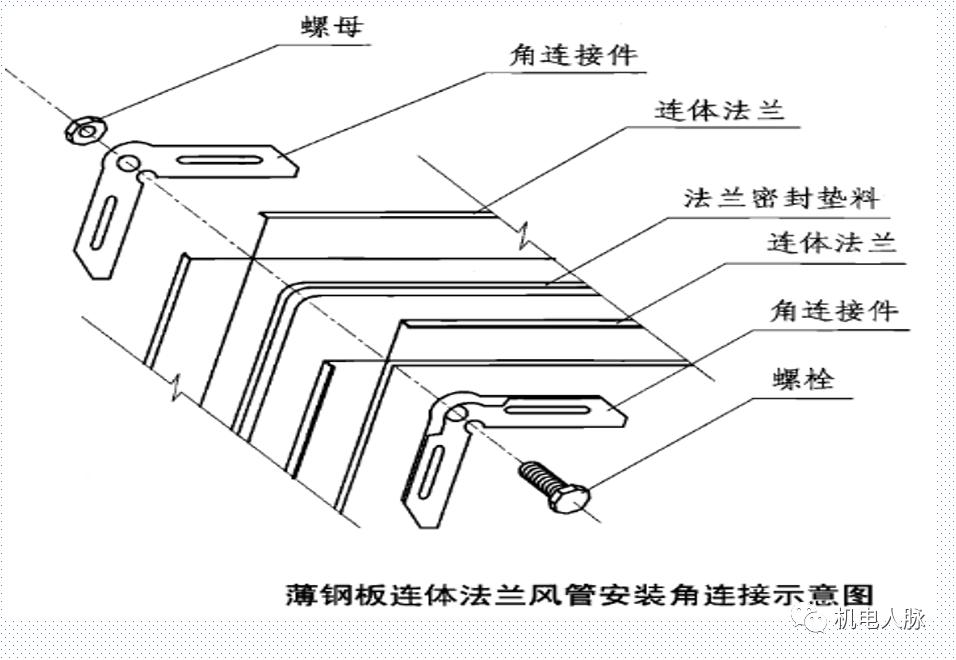 螺母

角连接件

连体法兰

法兰密封垫料

连体法兰

角连接件

螺栓

薄钢板连体法兰风管安装角连接示意图

机电人脉