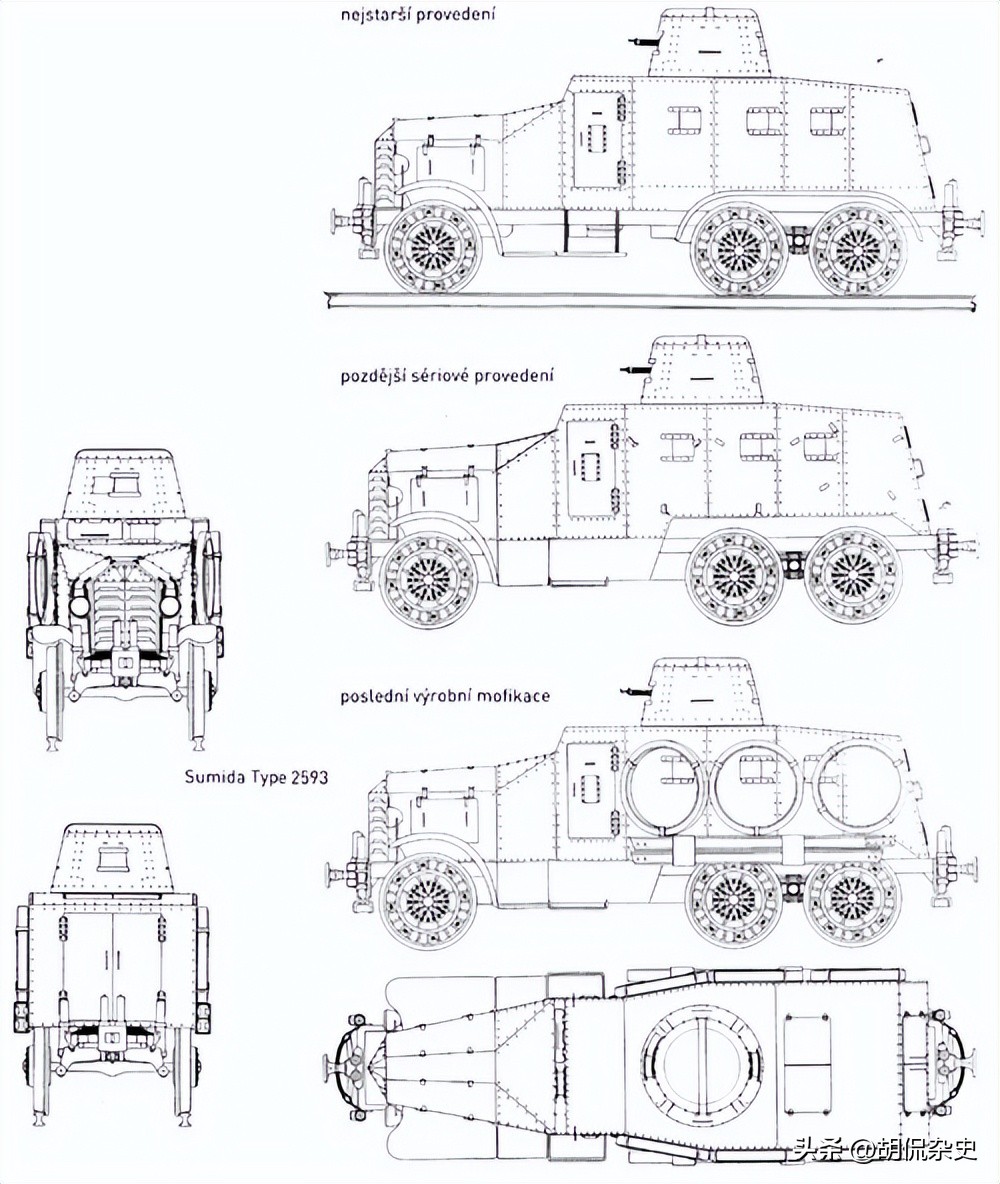 nejstarší provedení

pozdější sériové provedení

poslední výrobní mofikace

Sumida Type 2593

头条 @胡侃杂史