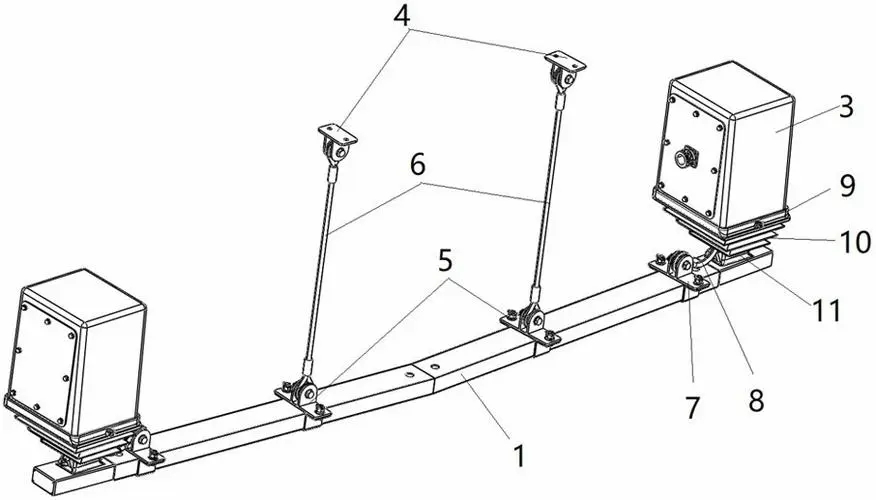 4
3
6
9
10
5
11
7
8
1