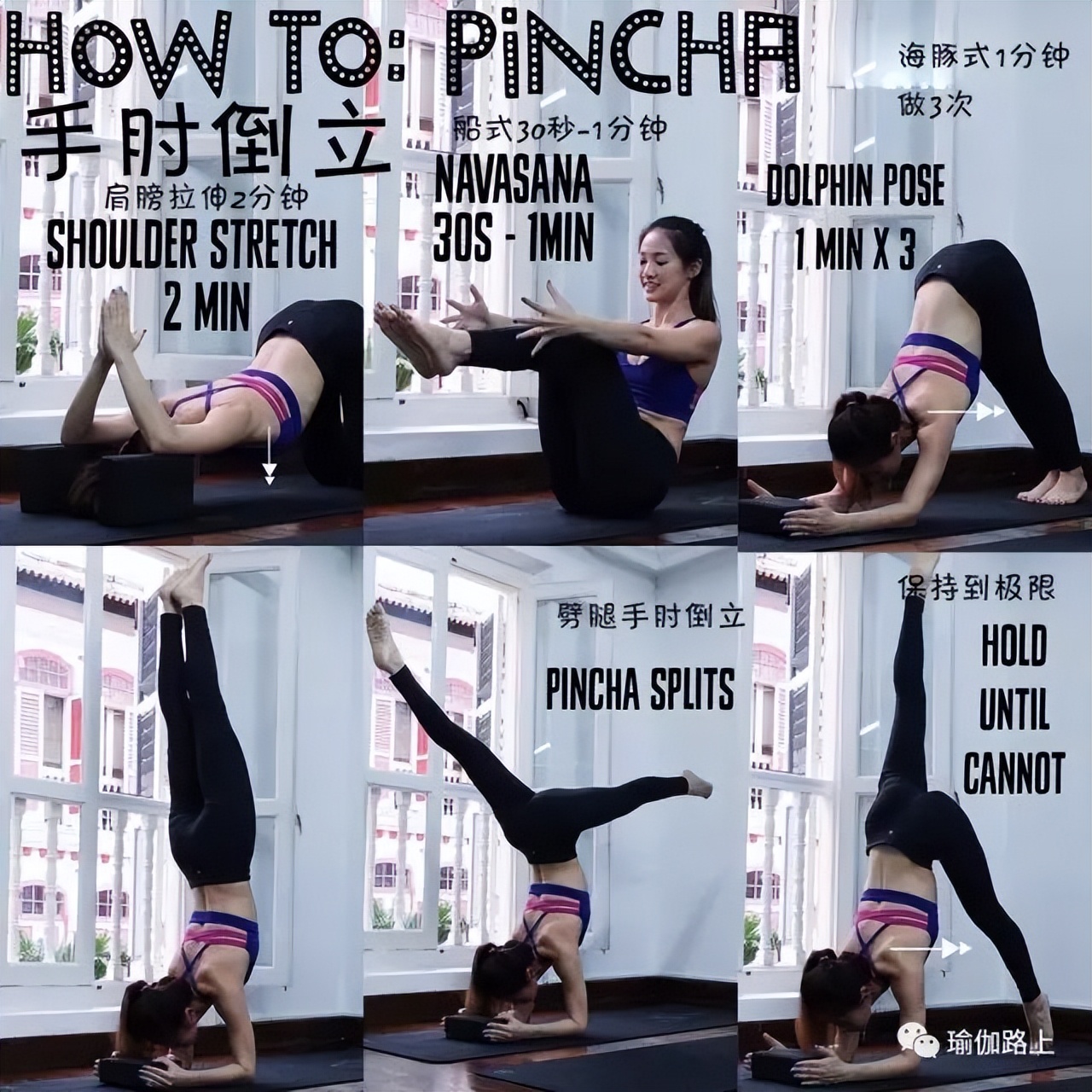 HOW TO: PiNCHA
手肘倒立

肩膀拉伸2分钟
SHOULDER STRETCH
2 MIN

船式30秒-1分钟
NAVASANA
30S - 1MIN

海豚式1分钟
做3次
DOLPHIN POSE
1 MIN X 3

劈腿手肘倒立
PINCHA SPLITS

保持到极限
HOLD
UNTIL
CANNOT

瑜伽路上