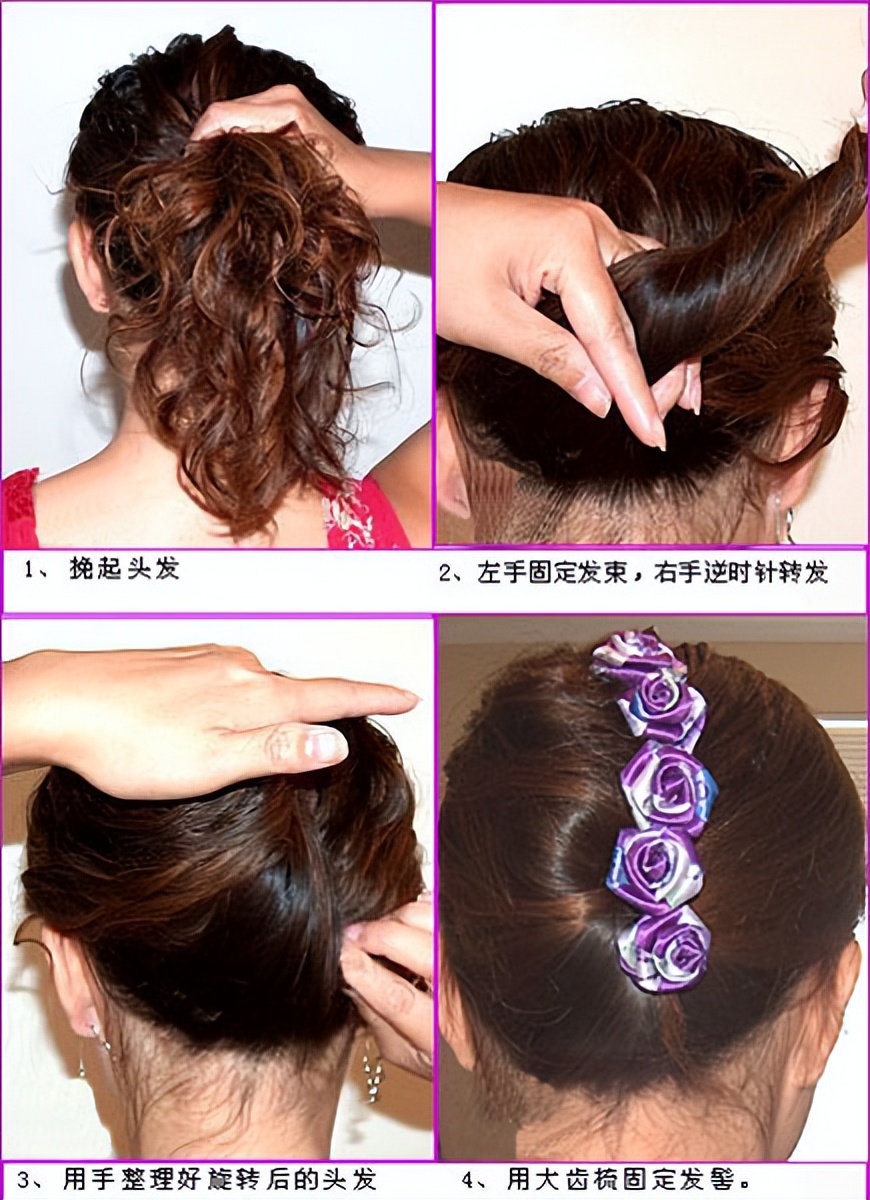 1、挽起头发

2、左手固定发束，右手逆时针转发

3、用手整理好旋转后的头发

4、用大齿梳固定发髻。