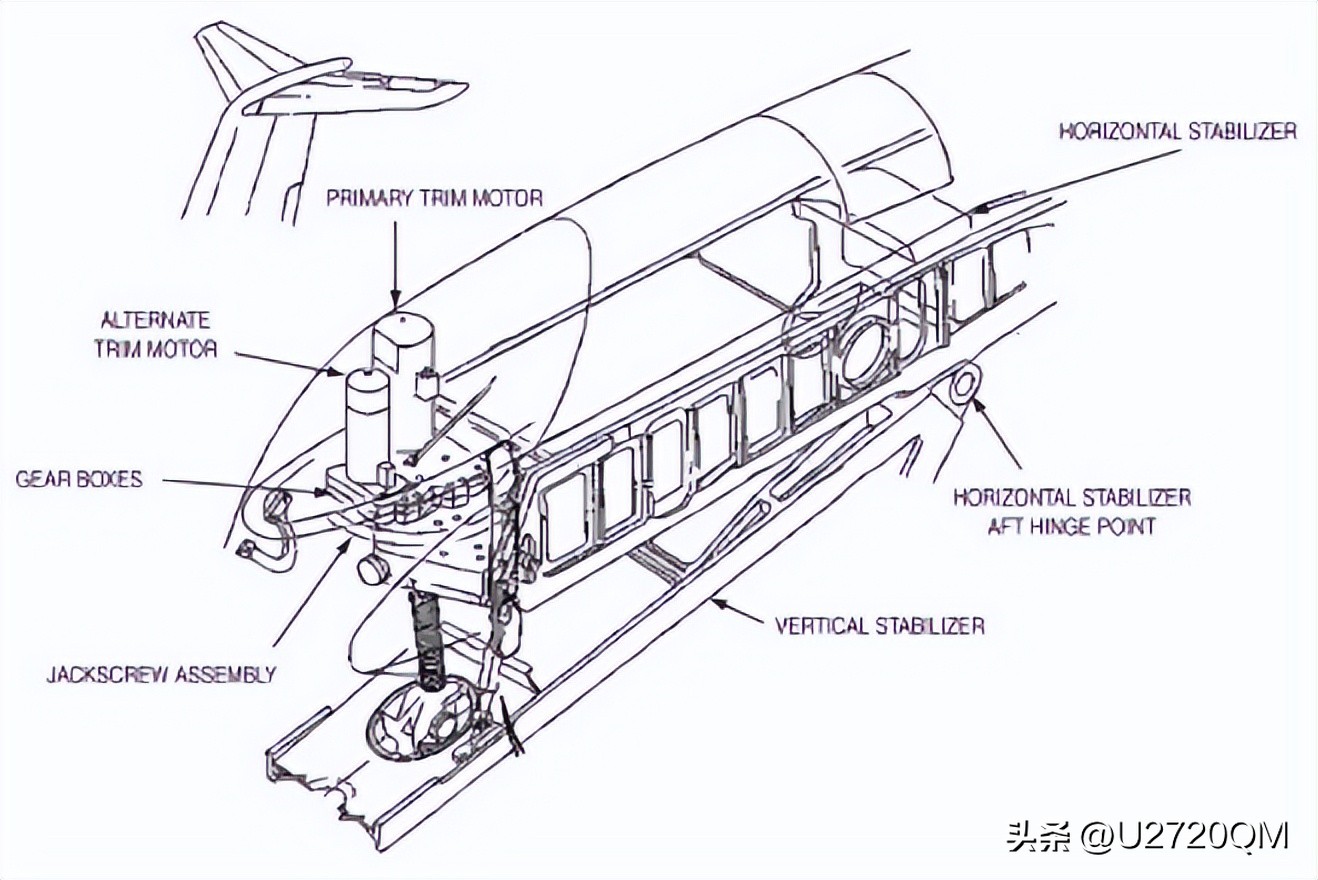 HORIZONTAL STABILIZER

PRIMARY TRIM MOTOR

ALTERNATE TRIM MOTOR

GEAR BOXES

HORIZONTAL STABILIZER AFT HINGE POINT

VERTICAL STABILIZER

JACKSCREW ASSEMBLY

头条 @U2720QM