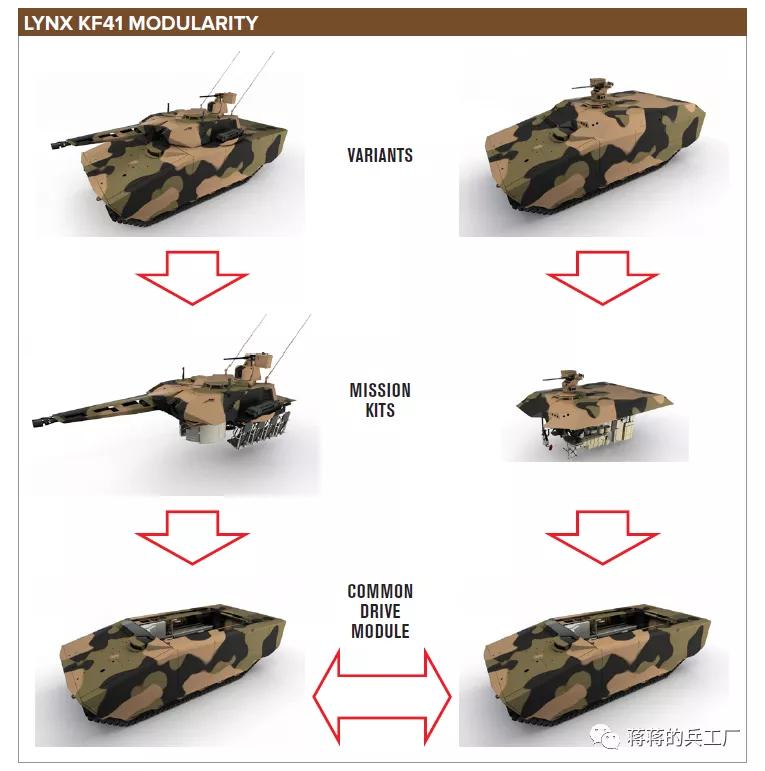 LYNX KF41 MODULARITY

VARIANTS

MISSION KITS

COMMON DRIVE MODULE

蒋蒋的兵工厂