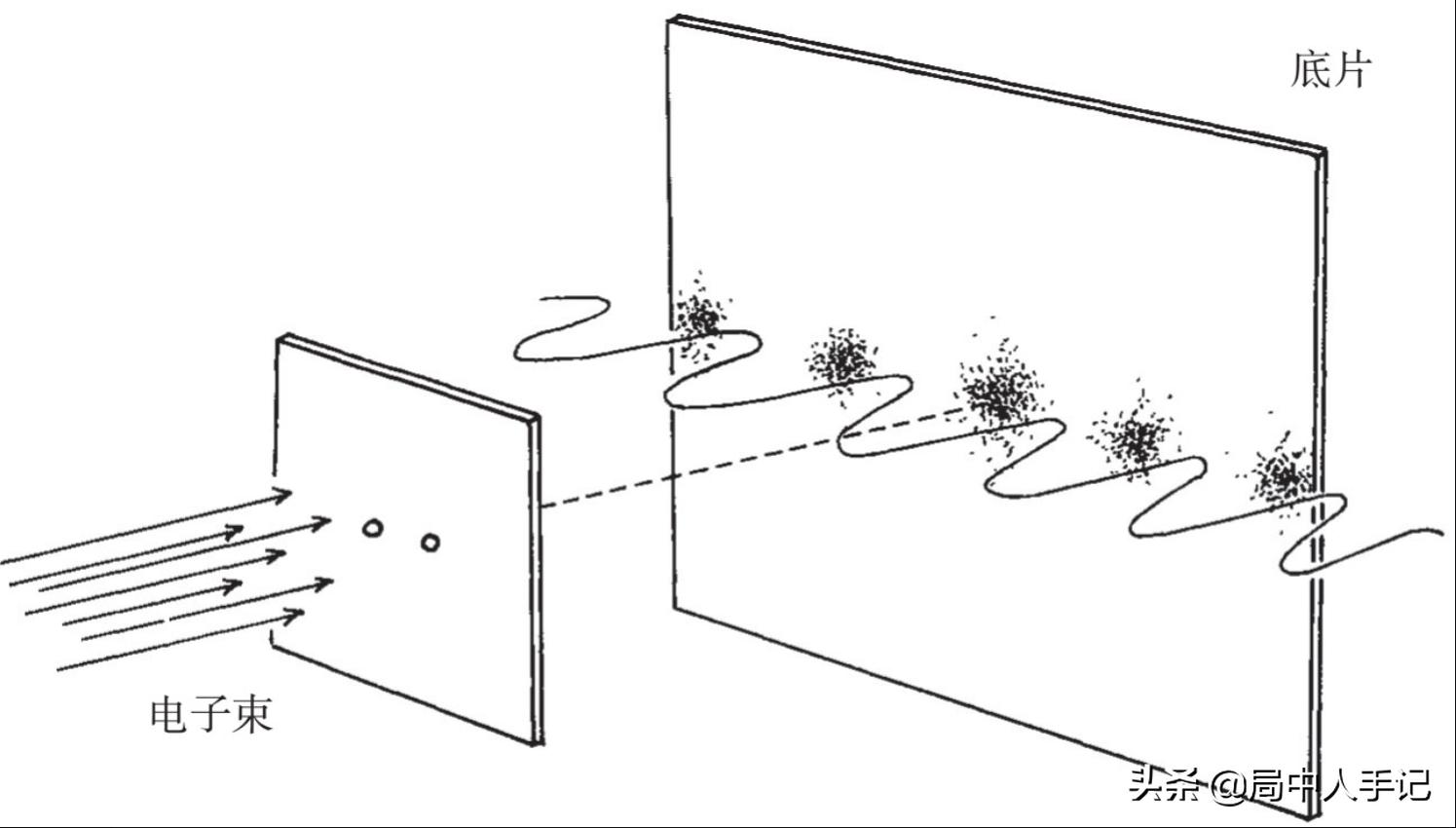 底片

电子束

头条 @局中人手记