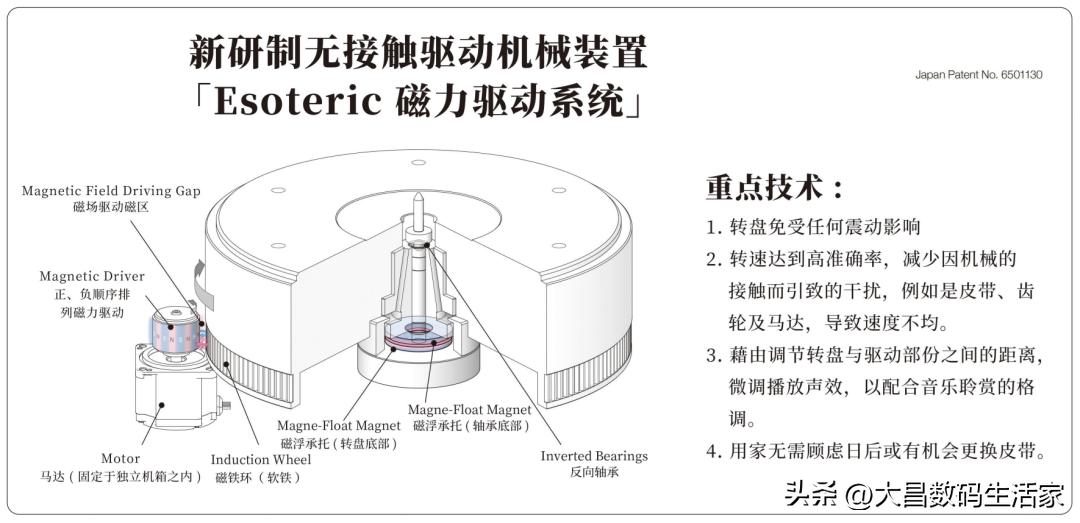 新研制无接触驱动机械装置
「Esoteric 磁力驱动系统」

Japan Patent No. 6501130

Magnetic Field Driving Gap
磁场驱动磁区

Magnetic Driver
正、负顺序排列磁力驱动

Motor
马达（固定于独立机箱之内）

Induction Wheel
磁铁环（软铁）

Magne-Float Magnet
磁浮承托（转盘底部）

Magne-Float Magnet
磁浮承托（轴承底部）

Inverted Bearings
反向轴承

重点技术：

1. 转盘免受任何震动影响
2. 转速达到高准确率，减少因机械的接触而引致的干扰，例如是皮带、齿轮及马达，导致速度不均。
3. 藉由调节转盘与驱动部份之间的距离，微调播放声效，以配合音乐聆赏的格调。
4. 用家无需顾虑日后或有机会更换皮带。

头条 @大昌数码生活家